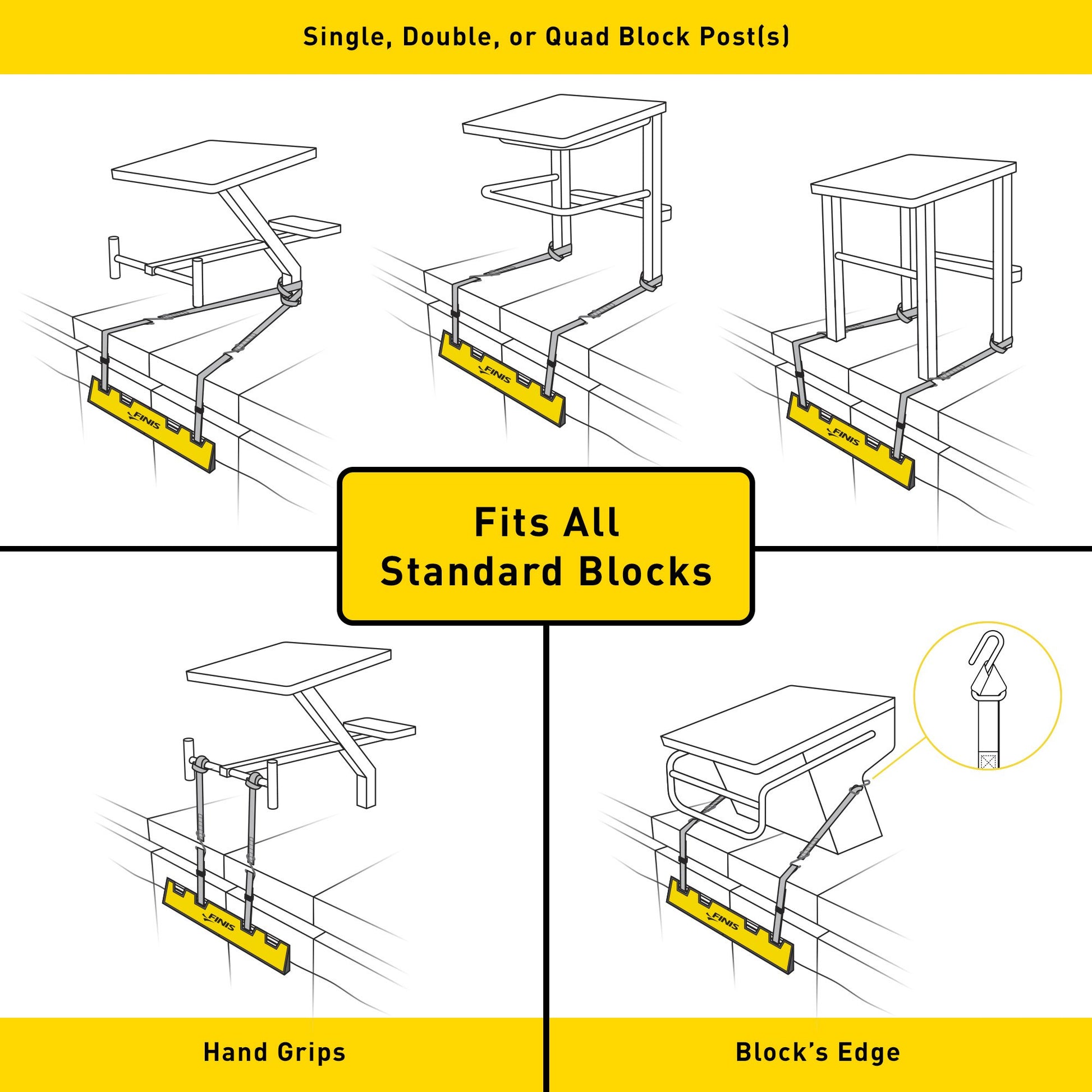 Single, Double, or Quad Block Post(s)

FINIS

FINIS

FINIS

Fits All
Standard Blocks

FINIS

FINIS

Hand Grips

Block's Edge