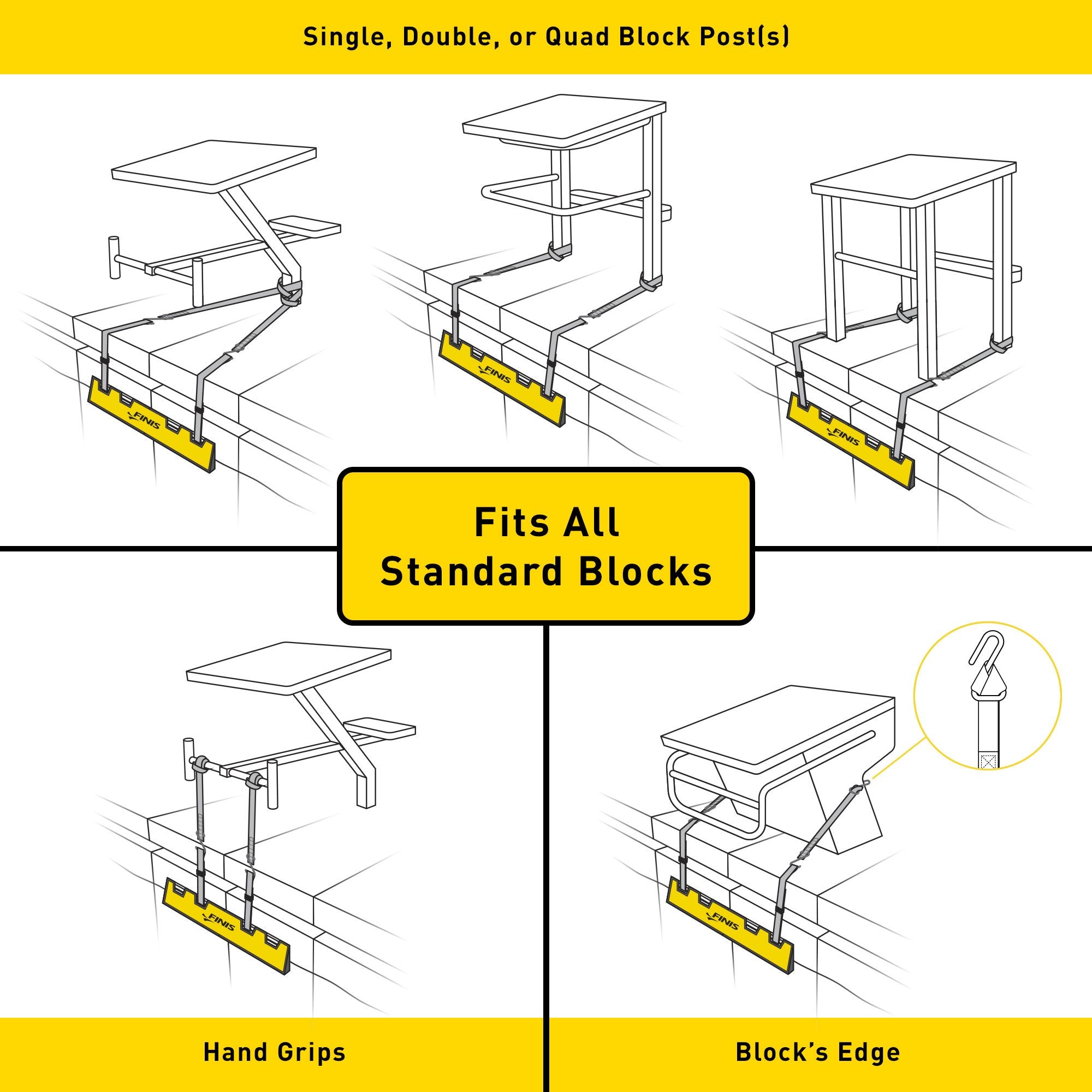 Single, Double, or Quad Block Post(s)

FINIS

FINIS

FINIS

Fits All Standard Blocks

FINIS

FINIS

Hand Grips

Block's Edge